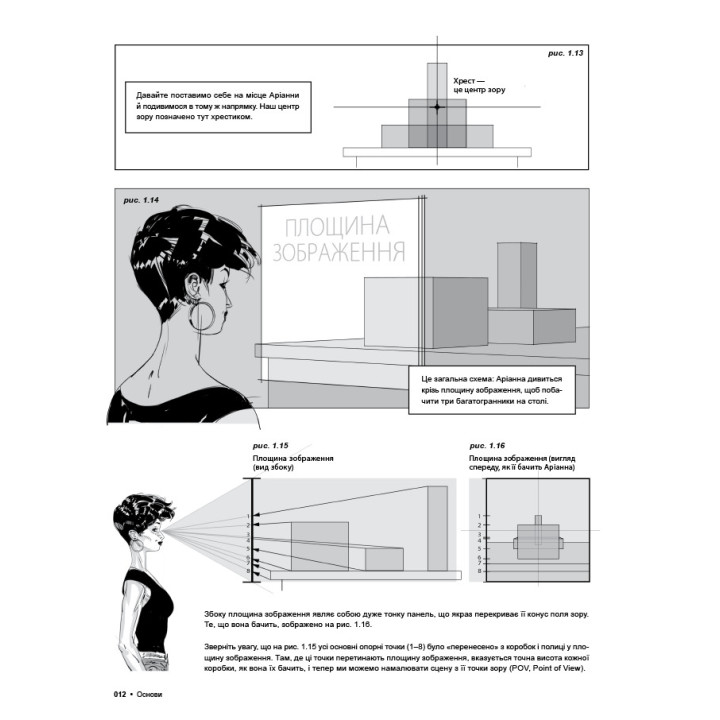 рис. 1.13

Давайте поставимо себе на місце Аріанни й подивимося в тому ж напрямку. Наш центр зору позначено тут хрестиком.

Хрест — це центр зору

рис. 1.14

ПЛОЩИНА ЗОБРАЖЕННЯ

Це загальна схема: Аріанна дивиться крізь площину зображення, щоб побачити три багатогранники на столі.

рис. 1.15
Площина зображення (вид збоку)

1
2
3
4
5
6
7
8

рис. 1.16
Площина зображення (вигляд спереду, як її бачить Аріанна)

1
2
3
4
5
6
7
8

Збоку площина зображення являє собою дуже тонку панель, що якраз перекриває її конус поля зору. Те, що вона бачить, зображено на рис. 1.16.

Зверніть увагу, що на рис. 1.15 усі основні опорні точки (1–8) було «перенесено» з коробок і полиці у площину зображення. Там, де ці точки перетинають площину зображення, вказується точна висота кожної коробки, як вона їх бачить, і тепер ми можемо намалювати сцену з її точки зору (POV, Point of View).

012 • Основи